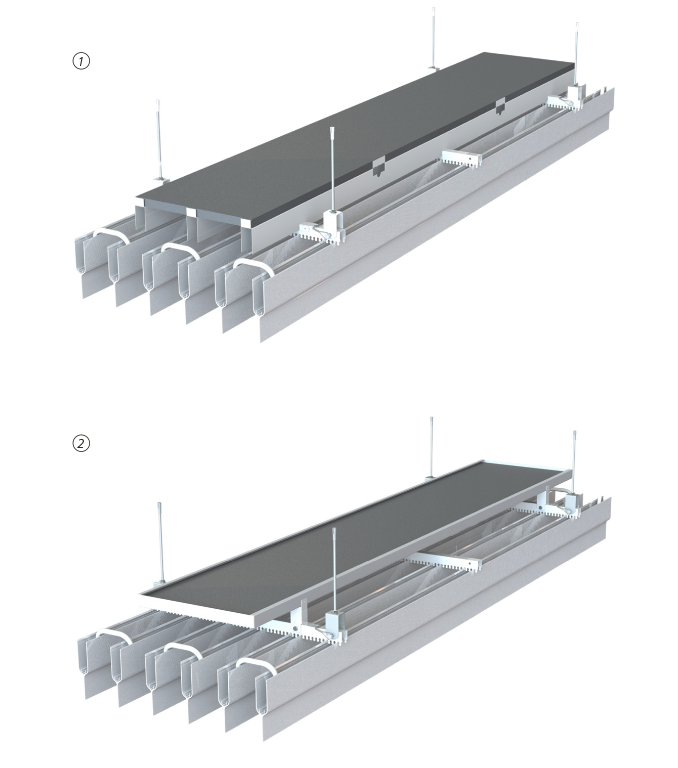 ①

②